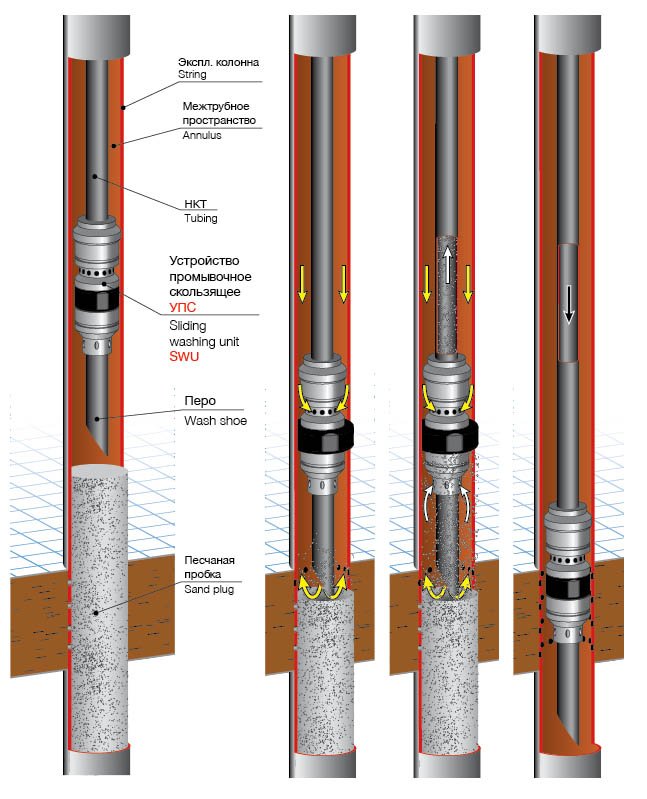 Экспл. колонна
String

Межтрубное пространство
Annulus

НКТ
Tubing

Устройство промывочное скользящее
УПС
Sliding washing unit
SWU

Перо
Wash shoe

Песчаная пробка
Sand plug