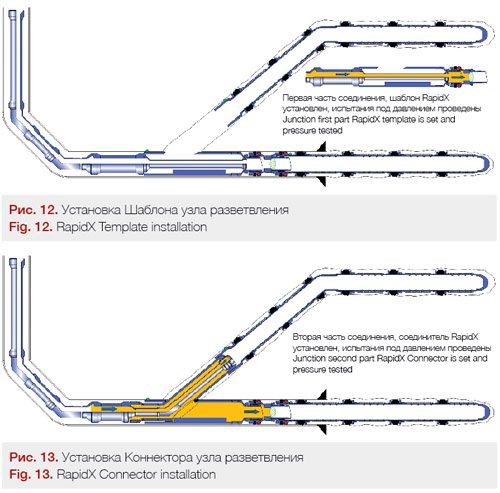 Первая часть соединения, шаблон RapidX установлен, испытания под давлением проведены
Junction first part RapidX template is set and pressure tested

Рис. 12. Установка Шаблона узла разветвления
Fig. 12. RapidX Template installation

Вторая часть соединения, соединитель RapidX установлен, испытания под давлением проведены
Junction second part RapidX Connector is set and pressure tested

Рис. 13. Установка Коннектора узла разветвления
Fig. 13. RapidX Connector installation