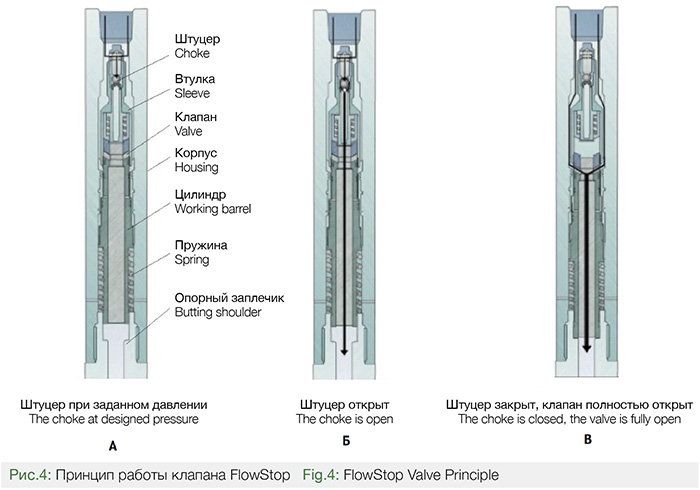 Штуцер
Choke

Втулка
Sleeve

Клапан
Valve

Корпус
Housing

Цилиндр
Working barrel

Пружина
Spring

Опорный заплечик
Butting shoulder

Штуцер при заданном давлении
The choke at designed pressure

А

Штуцер открыт
The choke is open

Б

Штуцер закрыт, клапан полностью открыт
The choke is closed, the valve is fully open

В

Рис.4: Принцип работы клапана FlowStop Fig.4: FlowStop Valve Principle