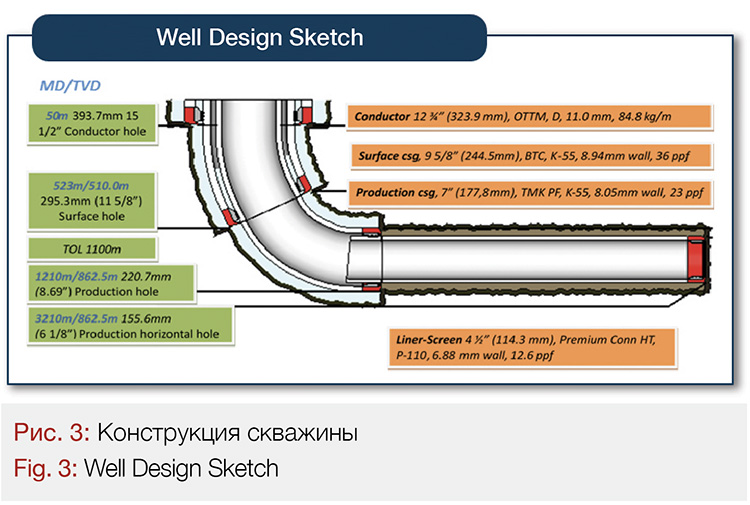 Well Design Sketch

MD/TVD

50m 393.7mm 15 1/2" Conductor hole

523m/510.0m 295.3mm (11 5/8") Surface hole

TOL 1100m

1210m/862.5m 220.7mm (8.69") Production hole

3210m/862.5m 155.6mm (6 1/8") Production horizontal hole

Conductor 12 ¾" (323.9 mm), OTTM, D, 11.0 mm, 84.8 kg/m

Surface csg, 9 5/8" (244.5mm), BTC, K-55, 8.94mm wall, 36 ppf

Production csg, 7" (177,8mm), TMK PF, K-55, 8.05mm wall, 23 ppf

Liner-Screen 4 ½" (114.3 mm), Premium Conn HT, P-110, 6.88 mm wall, 12.6 ppf

Рис. 3: Конструкция скважины
Fig. 3: Well Design Sketch