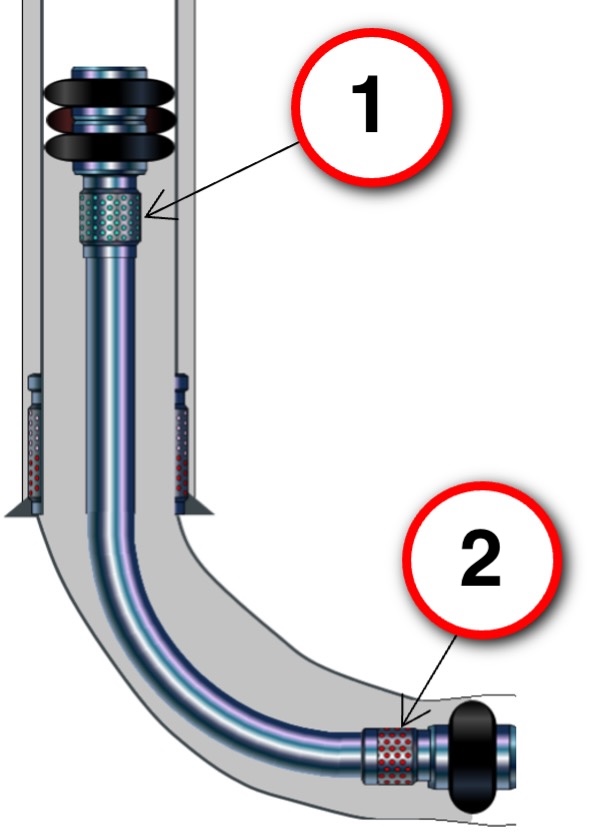 1

2